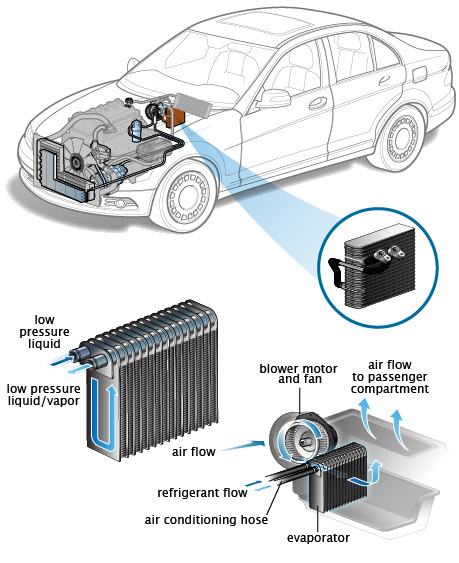 low pressure liquid

low pressure liquid/vapor

blower motor and fan

air flow to passenger compartment

air flow

refrigerant flow

air conditioning hose

evaporator